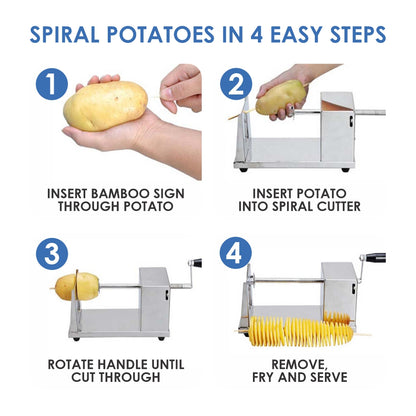 SPIRAL POTATOES IN 4 EASY STEPS

1

INSERT BAMBOO SIGN THROUGH POTATO

2

INSERT POTATO INTO SPIRAL CUTTER

3

ROTATE HANDLE UNTIL CUT THROUGH

4

REMOVE, FRY AND SERVE